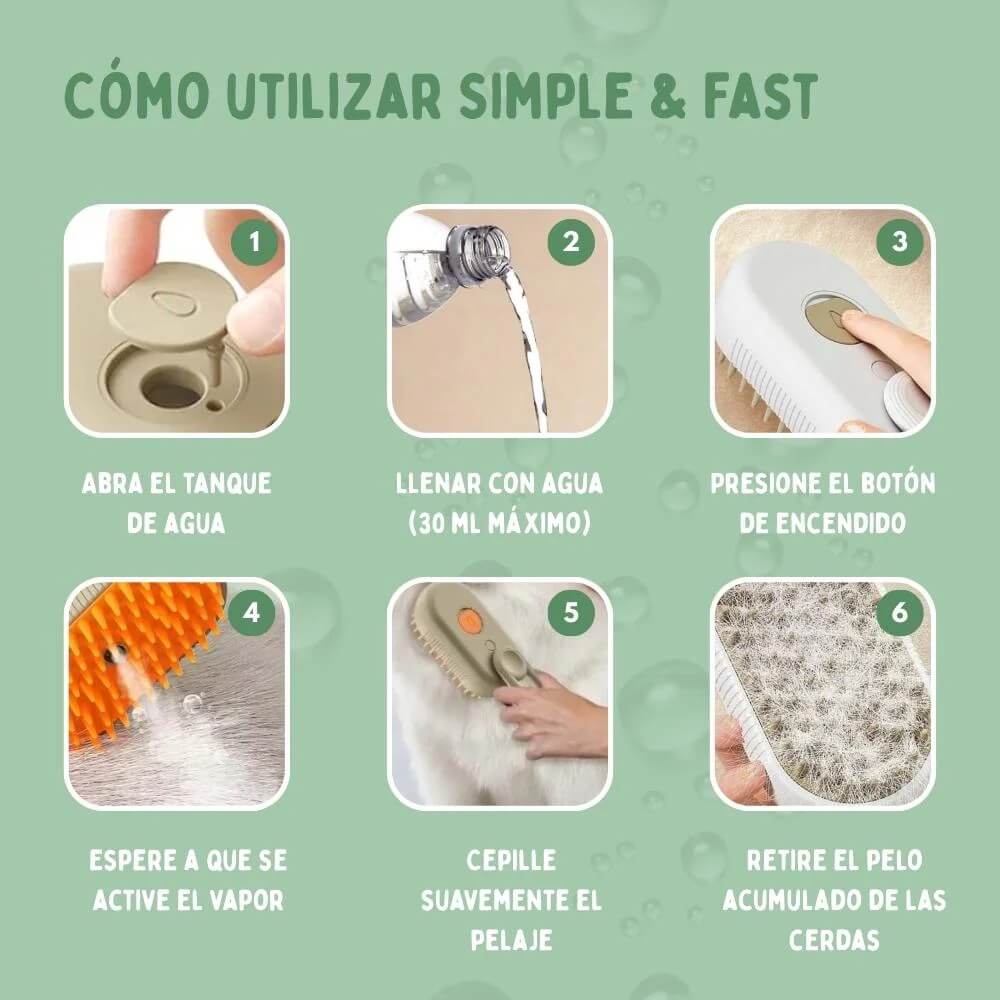 CÓMO UTILIZAR SIMPLE & FAST

1

ABRA EL TANQUE DE AGUA

2

LLENAR CON AGUA (30 ML MÁXIMO)

3

PRESIONE EL BOTÓN DE ENCENDIDO

4

ESPERE A QUE SE ACTIVE EL VAPOR

5

CEPILLE SUAVEMENTE EL PELAJE

6

RETIRE EL PELO ACUMULADO DE LAS CERDAS